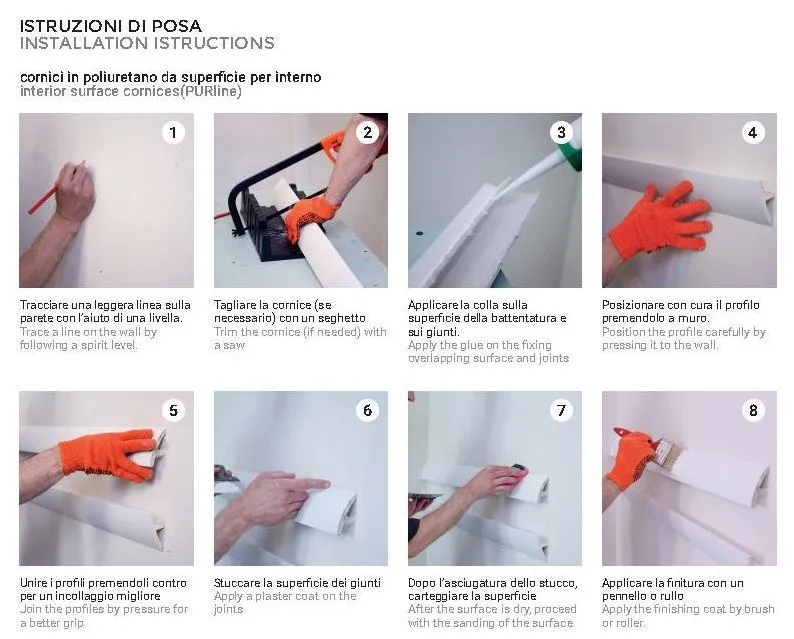 ISTRUZIONI DI POSA
INSTALLATION ISTRUCTIONS

cornici in poliuretano da superficie per interno
interior surface cornices(PURline)

1

Tracciare una leggera linea sulla parete con l'aiuto di una livella.
Trace a line on the wall by following a spirit level.

2

Tagliare la cornice (se necessario) con un seghetto
Trim the cornice (if needed) with a saw

3

Applicare la colla sulla superficie della battentatura e sui giunti.
Apply the glue on the fixing overlapping surface and joints

4

Posizionare con cura il profilo premendolo a muro.
Position the profile carefully by pressing it to the wall.

5

Unire i profili premendoli contro per un incollaggio migliore
Join the profiles by pressure for a better grip

6

Stuccare la superficie dei giunti
Apply a plaster coat on the joints

7

Dopo l'asciugatura dello stucco, carteggiare la superficie
After the surface is dry, proceed with the sanding of the surface

8

Applicare la finitura con un pennello o rullo
Apply the finishing coat by brush or roller.